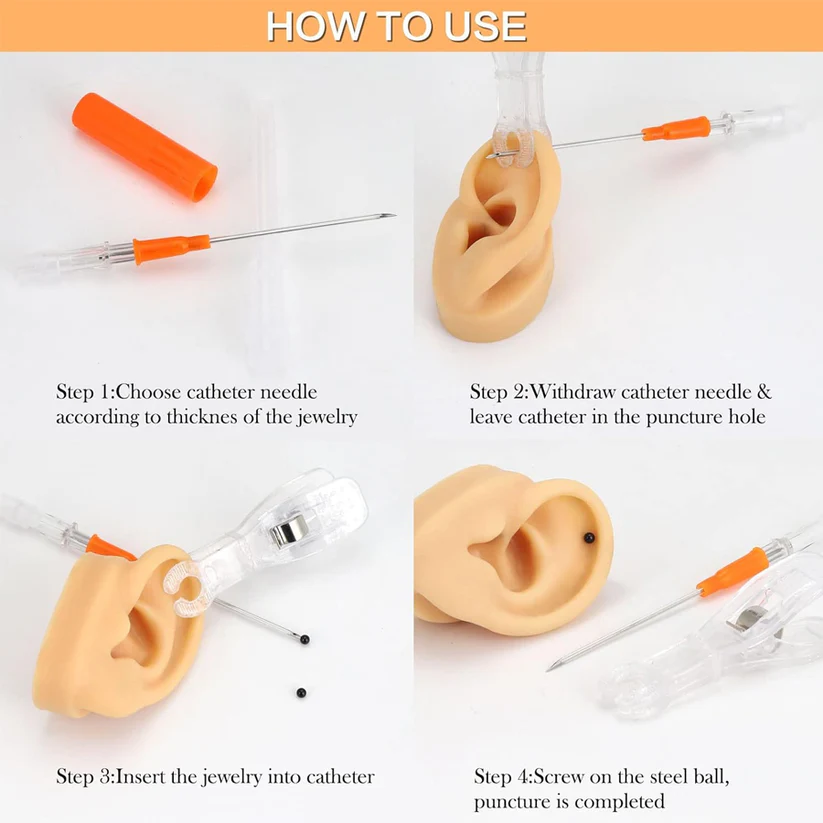 HOW TO USE

Step 1:Choose catheter needle according to thicknes of the jewelry

Step 2:Withdraw catheter needle & leave catheter in the puncture hole

Step 3:Insert the jewelry into catheter

Step 4:Screw on the steel ball, puncture is completed