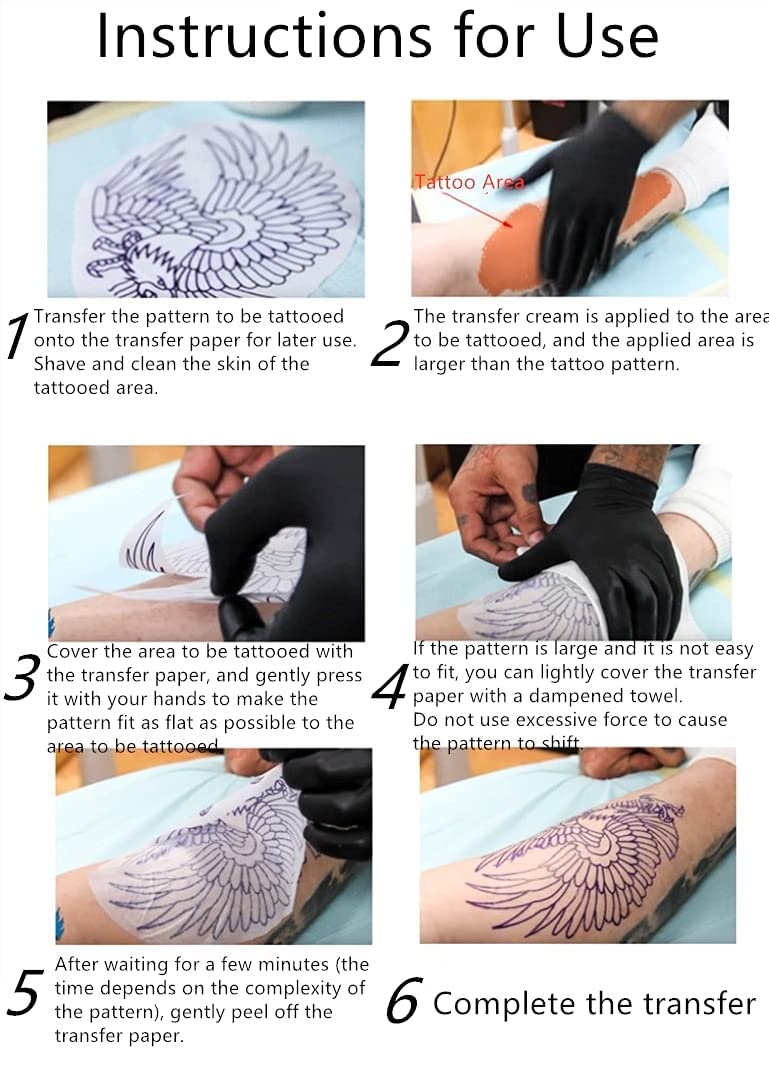 Instructions for Use

Tattoo Area

1 Transfer the pattern to be tattooed onto the transfer paper for later use. Shave and clean the skin of the tattooed area.

2 The transfer cream is applied to the area to be tattooed, and the applied area is larger than the tattoo pattern.

3 Cover the area to be tattooed with the transfer paper, and gently press it with your hands to make the pattern fit as flat as possible to the area to be tattooed.

4 If the pattern is large and it is not easy to fit, you can lightly cover the transfer paper with a dampened towel. Do not use excessive force to cause the pattern to shift.

5 After waiting for a few minutes (the time depends on the complexity of the pattern), gently peel off the transfer paper.

6 Complete the transfer